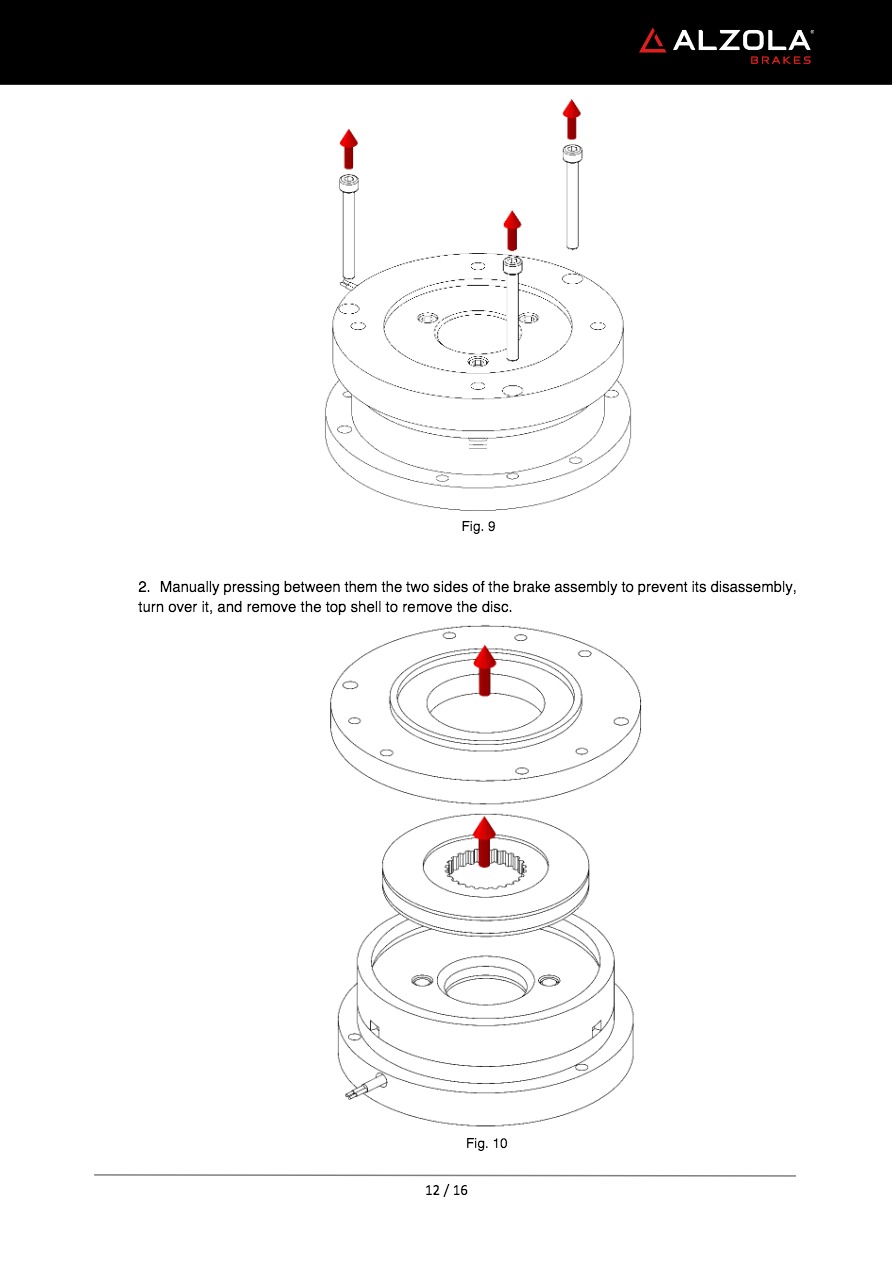 ALZOLA®
BRAKES

Fig. 9

2. Manually pressing between them the two sides of the brake assembly to prevent its disassembly, turn over it, and remove the top shell to remove the disc.

Fig. 10

12 / 16