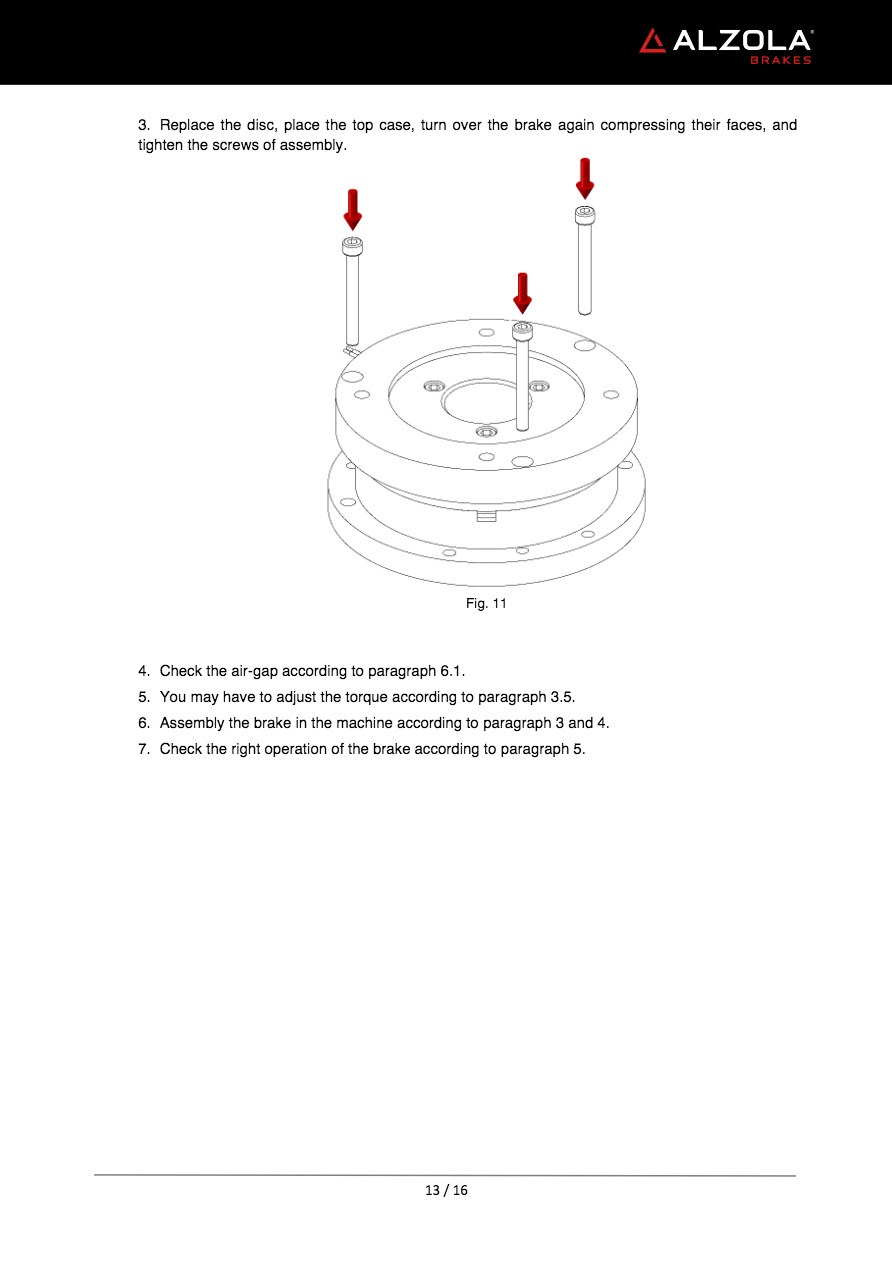 ALZOLA®
BRAKES

3. Replace the disc, place the top case, turn over the brake again compressing their faces, and tighten the screws of assembly.

Fig. 11

4. Check the air-gap according to paragraph 6.1.
5. You may have to adjust the torque according to paragraph 3.5.
6. Assembly the brake in the machine according to paragraph 3 and 4.
7. Check the right operation of the brake according to paragraph 5.

13 / 16