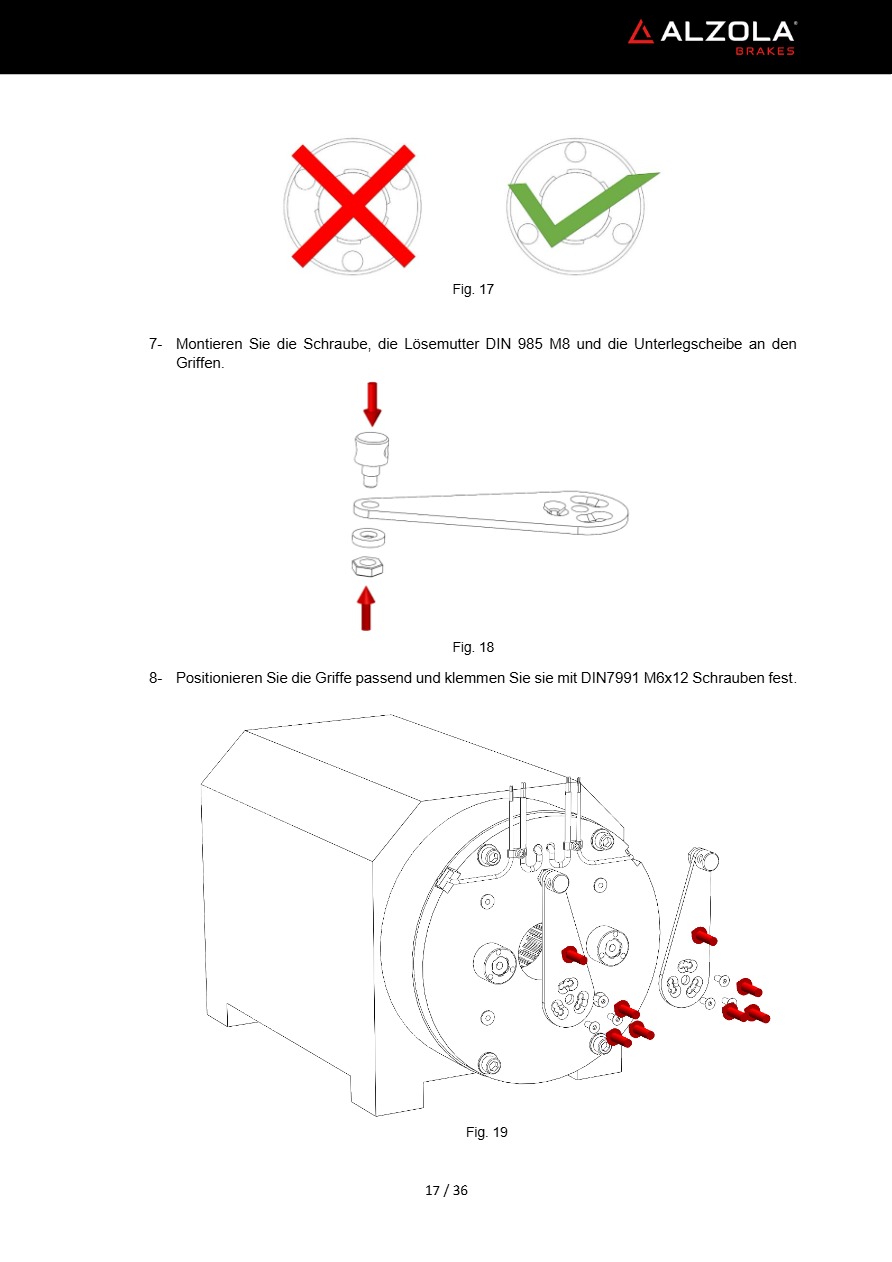 ALZOLA®
BRAKES

Fig. 17

7- Montieren Sie die Schraube, die Lösemutter DIN 985 M8 und die Unterlegscheibe an den Griffen.

Fig. 18

8- Positionieren Sie die Griffe passend und klemmen Sie sie mit DIN7991 M6x12 Schrauben fest.

Fig. 19

17 / 36