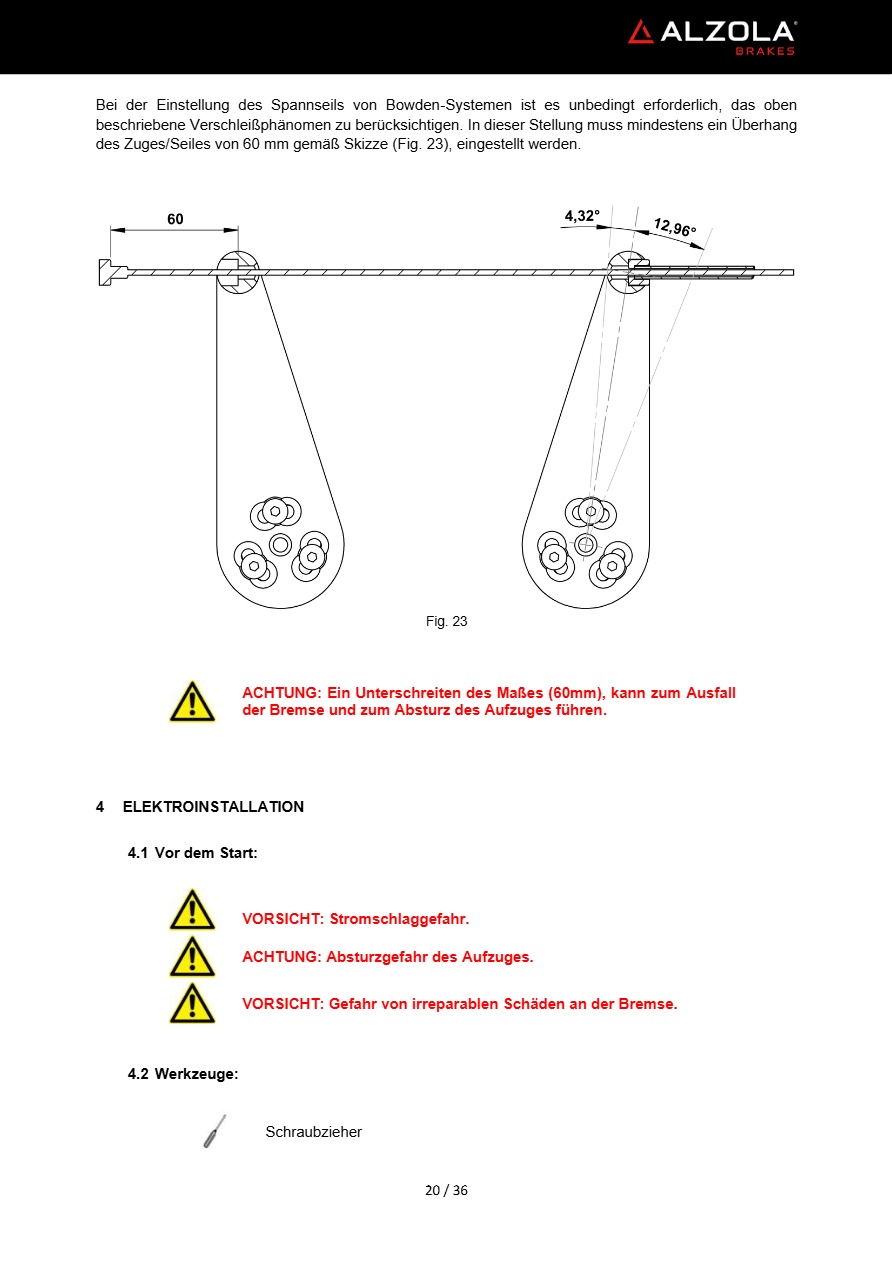 ALZOLA
BRAKES

Bei der Einstellung des Spannseils von Bowden-Systemen ist es unbedingt erforderlich, das oben beschriebene Verschleißphänomen zu berücksichtigen. In dieser Stellung muss mindestens ein Überhang des Zuges/Seiles von 60 mm gemäß Skizze (Fig. 23), eingestellt werden.

60

4,32°

12,96°

Fig. 23

ACHTUNG: Ein Unterschreiten des Maßes (60mm), kann zum Ausfall der Bremse und zum Absturz des Aufzuges führen.

4 ELEKTROINSTALLATION

4.1 Vor dem Start:

VORSICHT: Stromschlaggefahr.

ACHTUNG: Absturzgefahr des Aufzuges.

VORSICHT: Gefahr von irreparablen Schäden an der Bremse.

4.2 Werkzeuge:

Schraubzieher

20 / 36