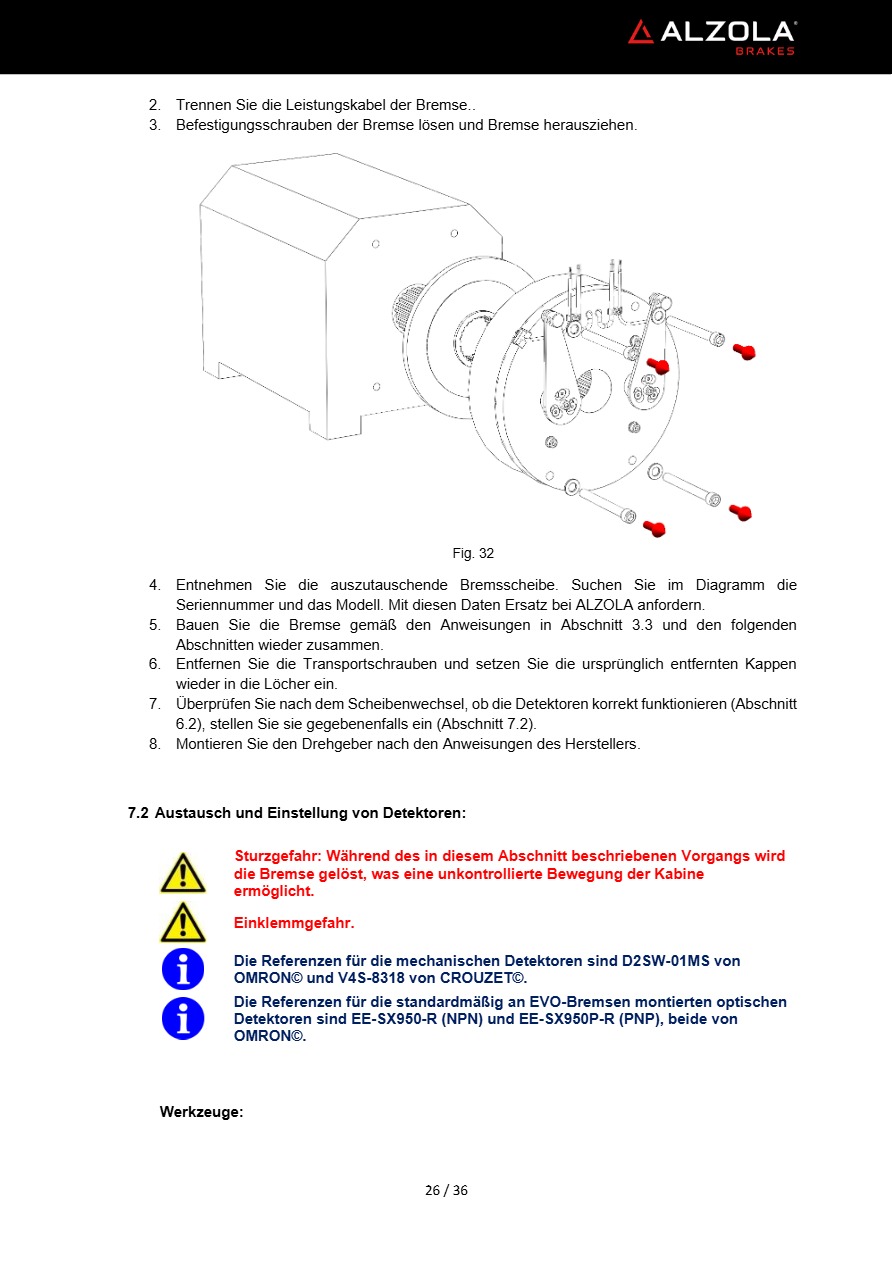 ALZOLA
BRAKES

2. Trennen Sie die Leistungskabel der Bremse..
3. Befestigungsschrauben der Bremse lösen und Bremse herausziehen.

Fig. 32

4. Entnehmen Sie die auszutauschende Bremsscheibe. Suchen Sie im Diagramm die Seriennummer und das Modell. Mit diesen Daten Ersatz bei ALZOLA anfordern.
5. Bauen Sie die Bremse gemäß den Anweisungen in Abschnitt 3.3 und den folgenden Abschnitten wieder zusammen.
6. Entfernen Sie die Transportschrauben und setzen Sie die ursprünglich entfernten Kappen wieder in die Löcher ein.
7. Überprüfen Sie nach dem Scheibenwechsel, ob die Detektoren korrekt funktionieren (Abschnitt 6.2), stellen Sie sie gegebenenfalls ein (Abschnitt 7.2).
8. Montieren Sie den Drehgeber nach den Anweisungen des Herstellers.

7.2 Austausch und Einstellung von Detektoren:

Sturzgefahr: Während des in diesem Abschnitt beschriebenen Vorgangs wird die Bremse gelöst, was eine unkontrollierte Bewegung der Kabine ermöglicht.

Einklemmgefahr.

Die Referenzen für die mechanischen Detektoren sind D2SW-01MS von OMRON© und V4S-8318 von CROUZET©.

Die Referenzen für die standardmäßig an EVO-Bremsen montierten optischen Detektoren sind EE-SX950-R (NPN) und EE-SX950P-R (PNP), beide von OMRON©.

Werkzeuge:

26 / 36