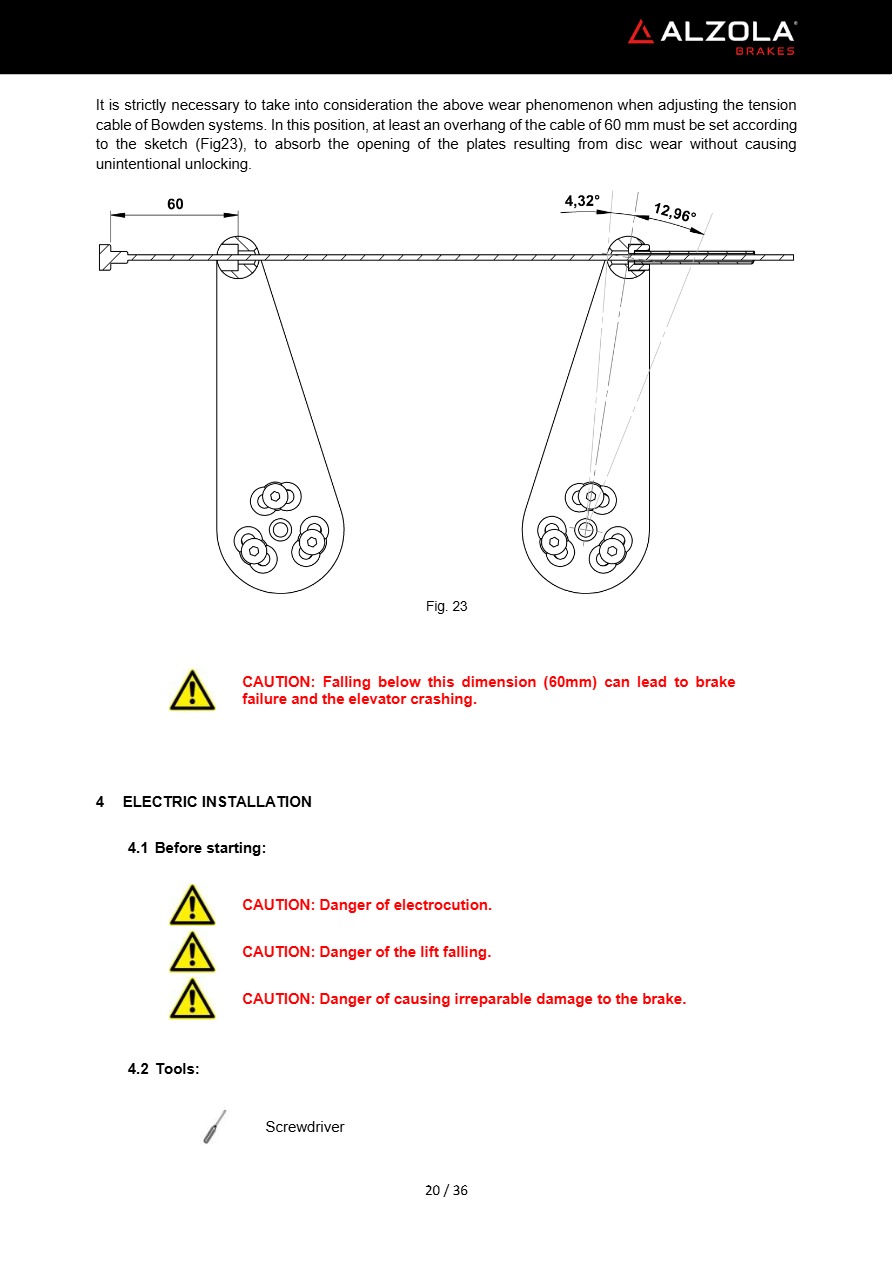 ALZOLA BRAKES

It is strictly necessary to take into consideration the above wear phenomenon when adjusting the tension cable of Bowden systems. In this position, at least an overhang of the cable of 60 mm must be set according to the sketch (Fig23), to absorb the opening of the plates resulting from disc wear without causing unintentional unlocking.

60

4,32°

12,96°

Fig. 23

CAUTION: Falling below this dimension (60mm) can lead to brake failure and the elevator crashing.

4 ELECTRIC INSTALLATION

4.1 Before starting:

CAUTION: Danger of electrocution.

CAUTION: Danger of the lift falling.

CAUTION: Danger of causing irreparable damage to the brake.

4.2 Tools:

Screwdriver

20 / 36